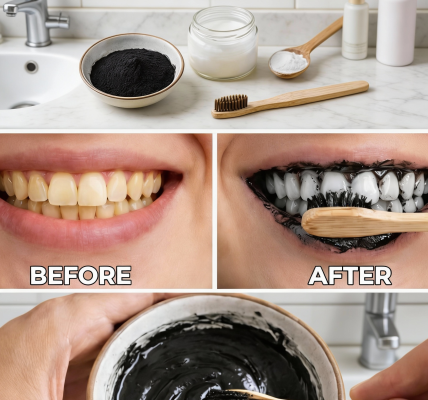 BEFORE

AFTER